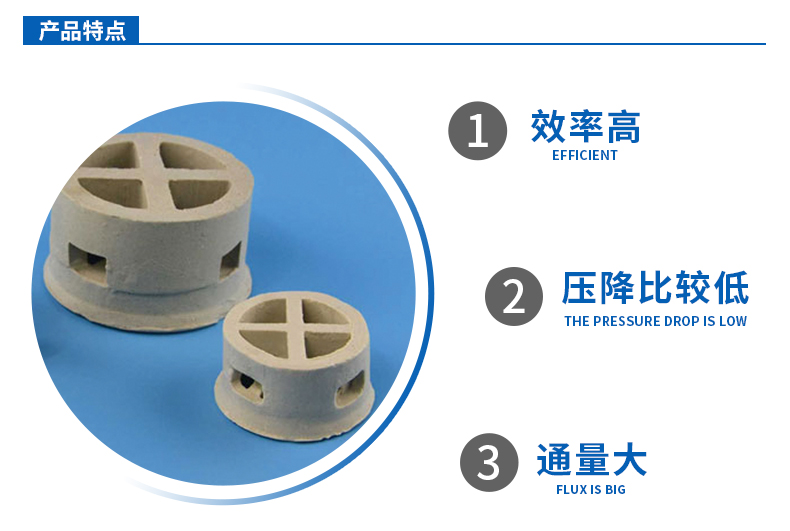 产品特点

1 效率高
EFFICIENT

2 压降比较低
THE PRESSURE DROP IS LOW

3 通量大
FLUX IS BIG