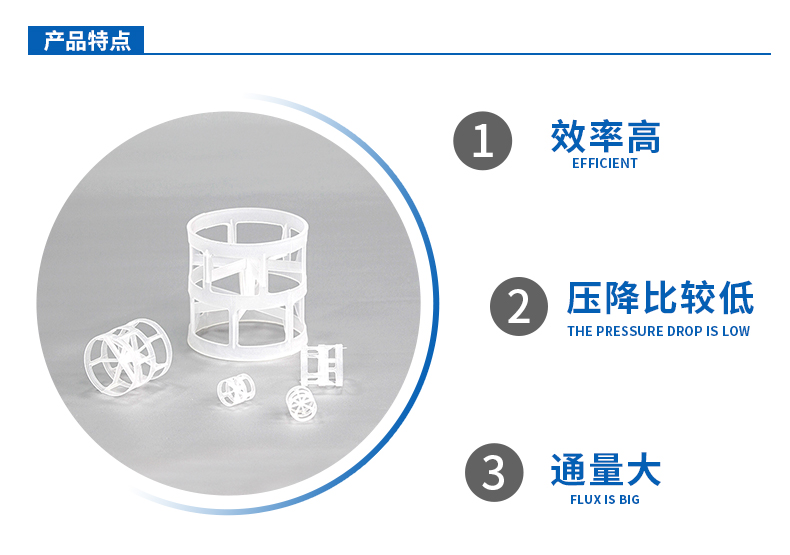 产品特点

1 效率高
EFFICIENT

2 压降比较低
THE PRESSURE DROP IS LOW

3 通量大
FLUX IS BIG