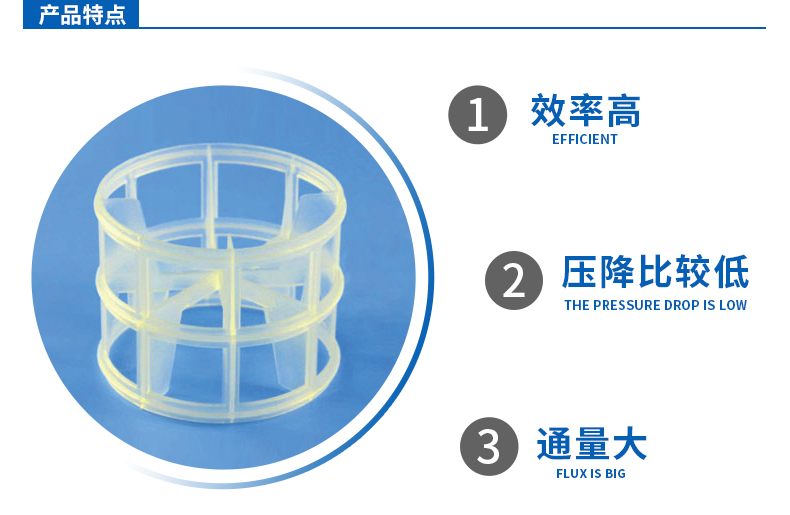 产品特点

1 效率高
EFFICIENT

2 压降比较低
THE PRESSURE DROP IS LOW

3 通量大
FLUX IS BIG